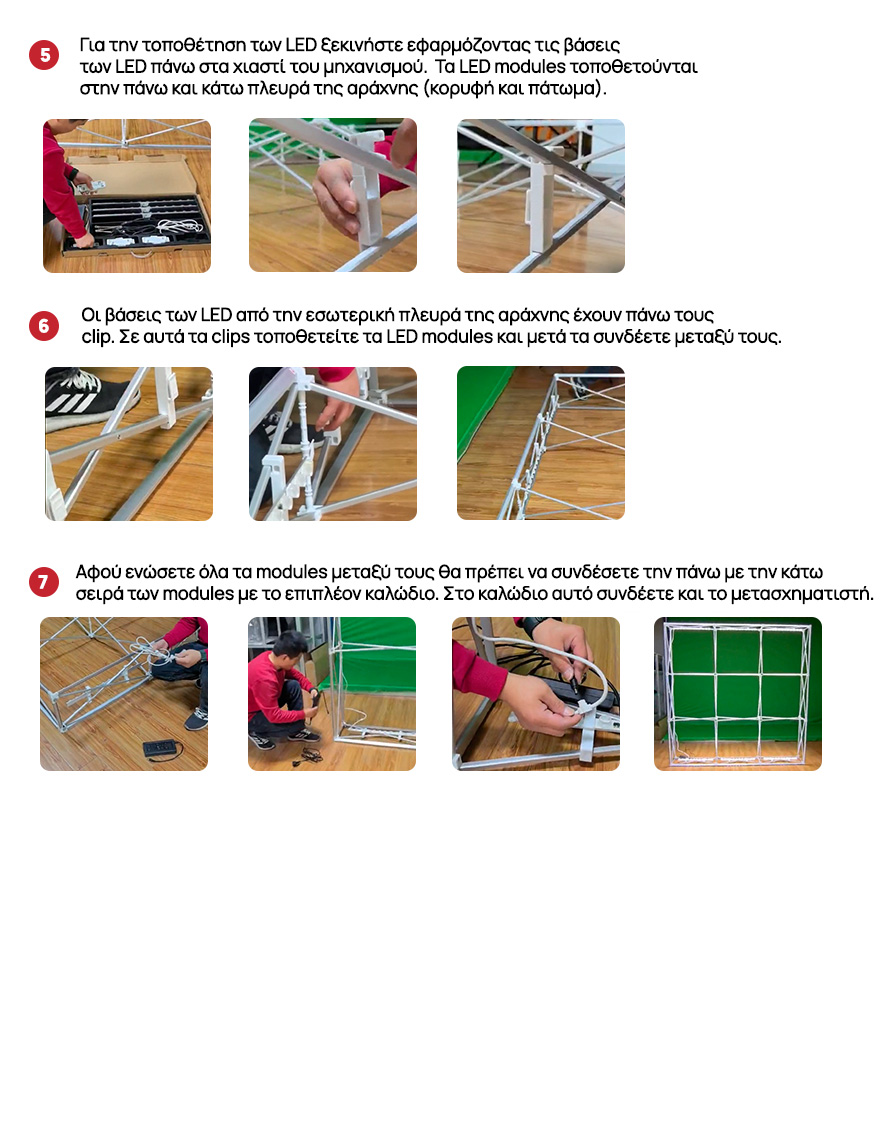 5 Για την τοποθέτηση των LED ξεκινήστε εφαρμόζοντας τις βάσεις των LED πάνω στα χιαστί του μηχανισμού. Τα LED modules τοποθετούνται στην πάνω και κάτω πλευρά της αράχνης (κορυφή και πάτωμα).

6 Οι βάσεις των LED από την εσωτερική πλευρά της αράχνης έχουν πάνω τους clip. Σε αυτά τα clips τοποθετείτε τα LED modules και μετά τα συνδέετε μεταξύ τους.

7 Αφού ενώσετε όλα τα modules μεταξύ τους θα πρέπει να συνδέσετε την πάνω με την κάτω σειρά των modules με το επιπλέον καλώδιο. Στο καλώδιο αυτό συνδέετε και το μετασχηματιστή.